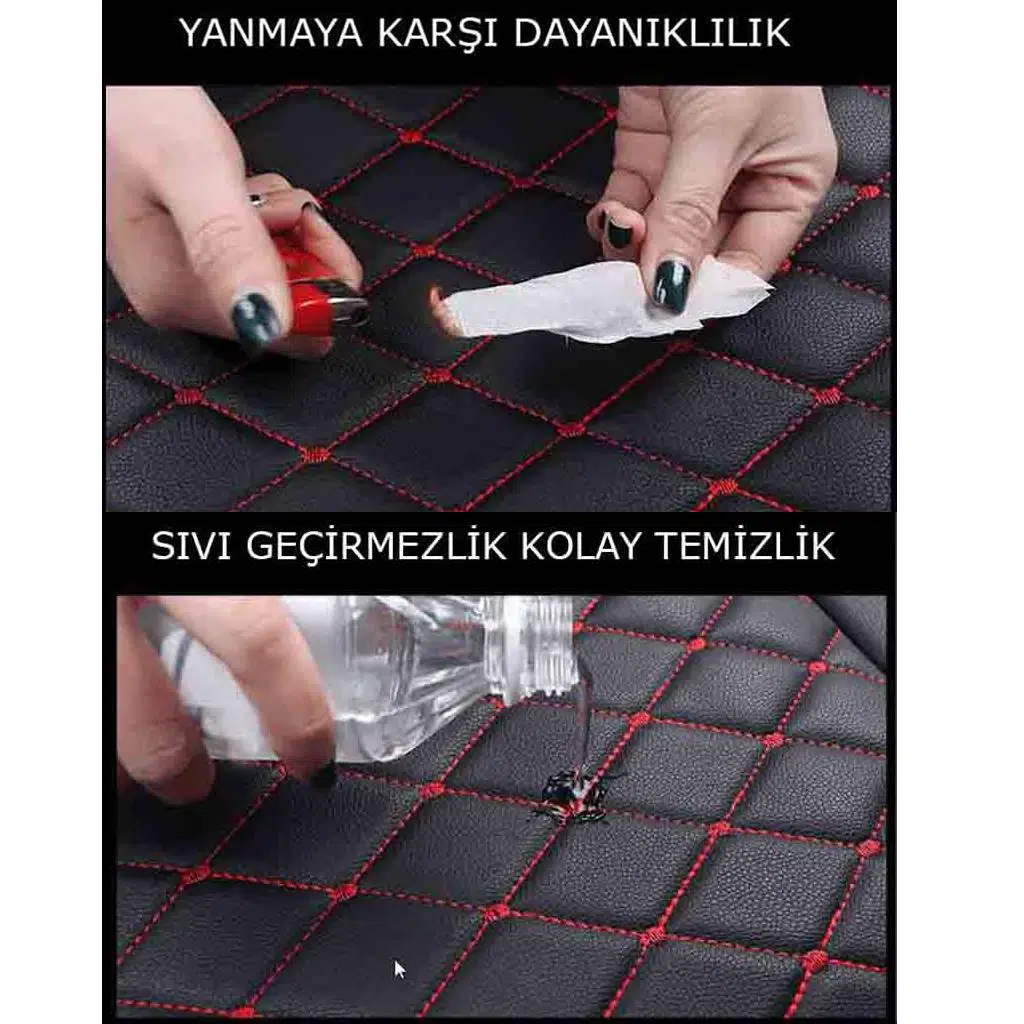 YANMAYA KARŞI DAYANIKLILIK

SIVI GEÇİRMEZLİK KOLAY TEMİZLİK